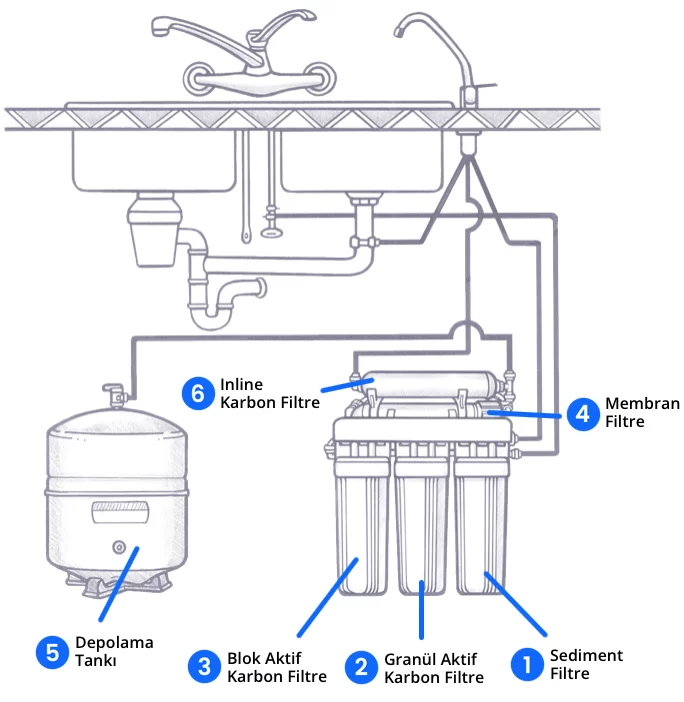 6 Inline Karbon Filtre

4 Membran Filtre

5 Depolama Tankı

3 Blok Aktif Karbon Filtre

2 Granül Aktif Karbon Filtre

1 Sediment Filtre